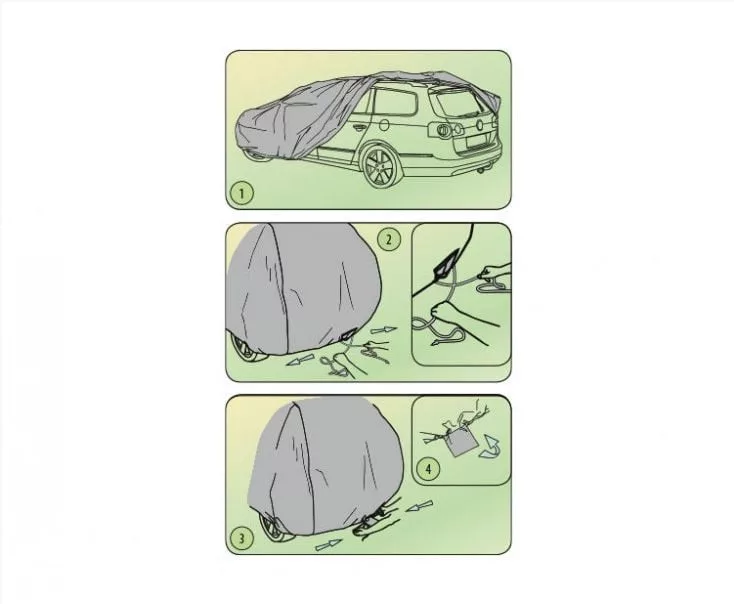 1

2

3

4